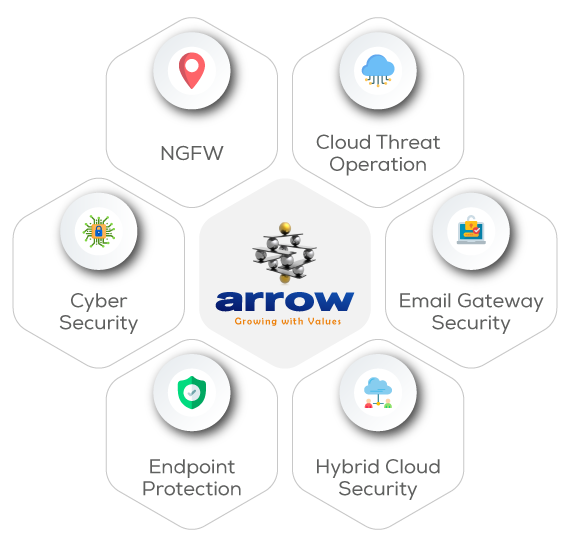 NGFW

Cloud Threat Operation

Cyber Security

arrow
Growing with Values

Email Gateway Security

Endpoint Protection

Hybrid Cloud Security